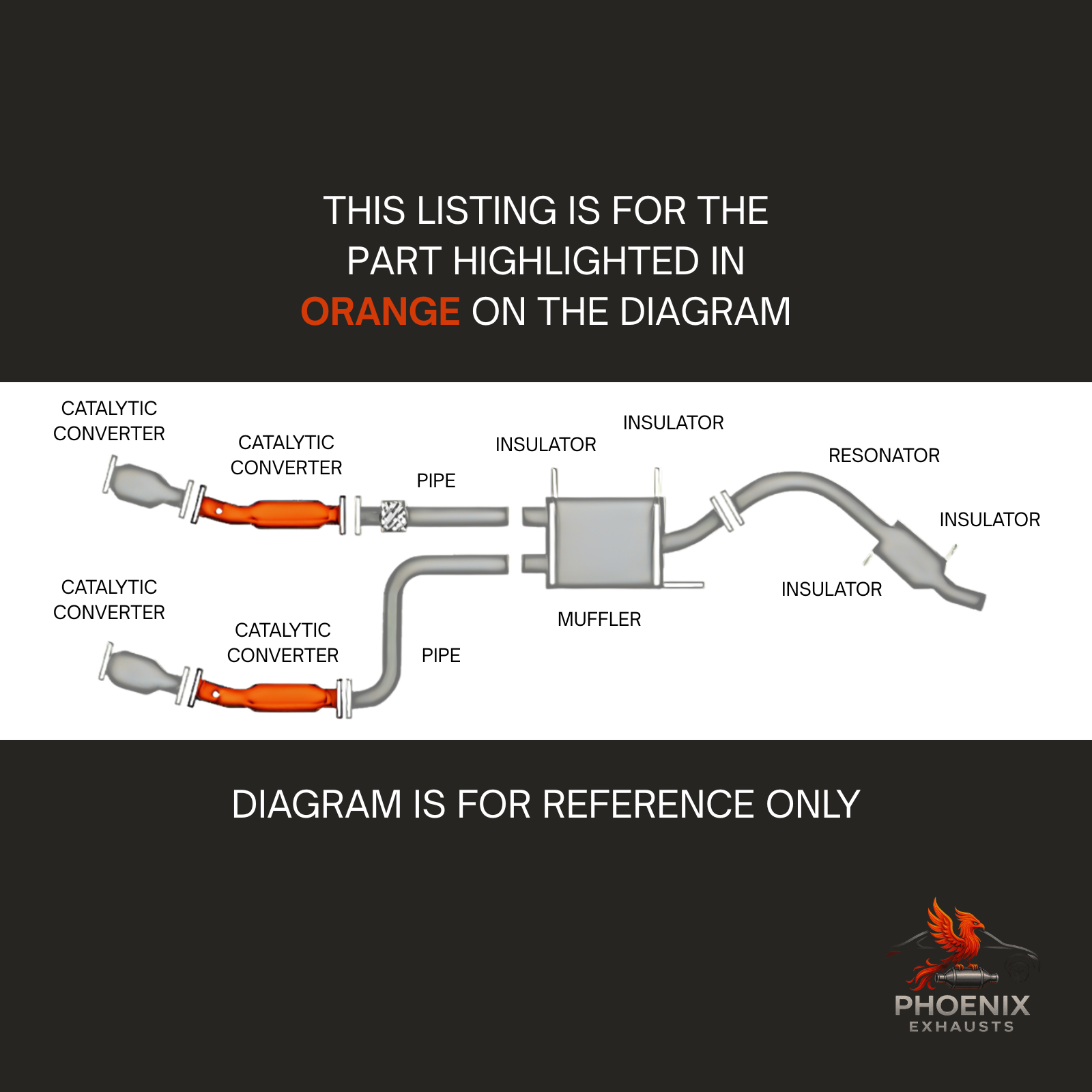 THIS LISTING IS FOR THE PART HIGHLIGHTED IN ORANGE ON THE DIAGRAM

CATALYTIC CONVERTER

CATALYTIC CONVERTER

PIPE

INSULATOR

INSULATOR

RESONATOR

INSULATOR

INSULATOR

MUFFLER

CATALYTIC CONVERTER

CATALYTIC CONVERTER

PIPE

DIAGRAM IS FOR REFERENCE ONLY

PHOENIX
EXHAUSTS